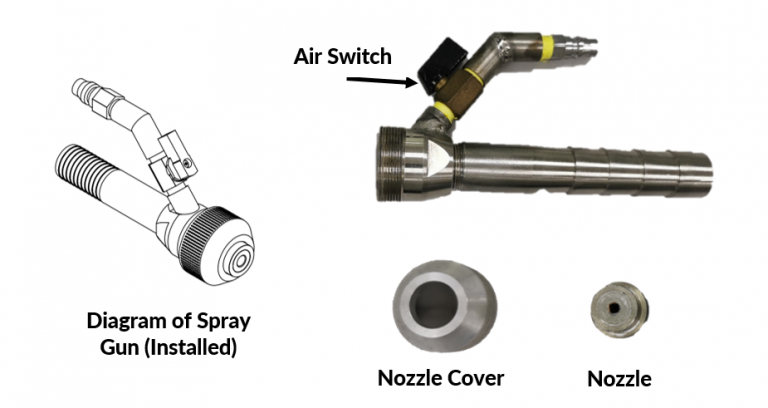 Air Switch

Diagram of Spray Gun (Installed)

Nozzle Cover

Nozzle